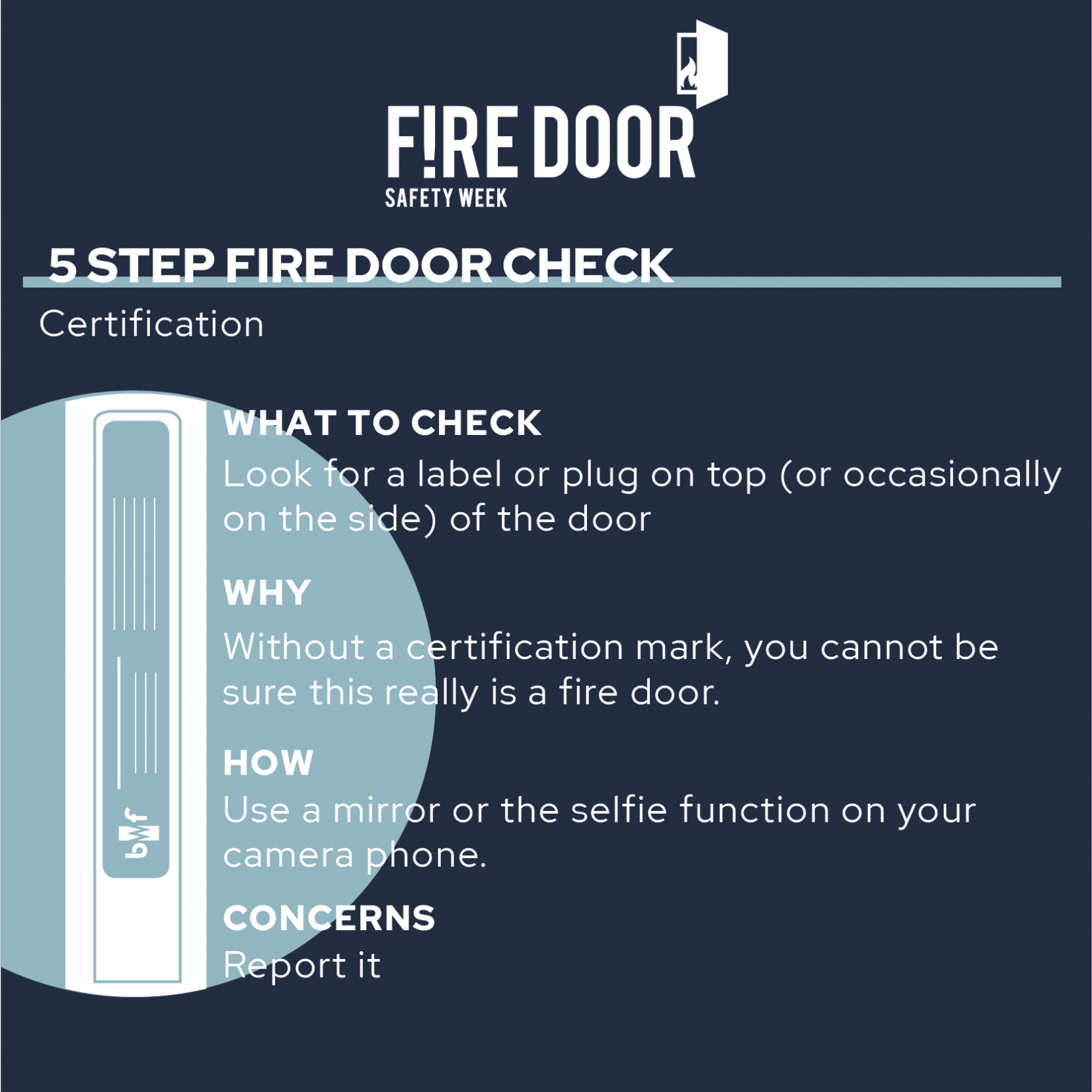 F!RE DOOR
SAFETY WEEK

5 STEP FIRE DOOR CHECK

Certification

bwf

WHAT TO CHECK
Look for a label or plug on top (or occasionally on the side) of the door

WHY
Without a certification mark, you cannot be sure this really is a fire door.

HOW
Use a mirror or the selfie function on your camera phone.

CONCERNS
Report it