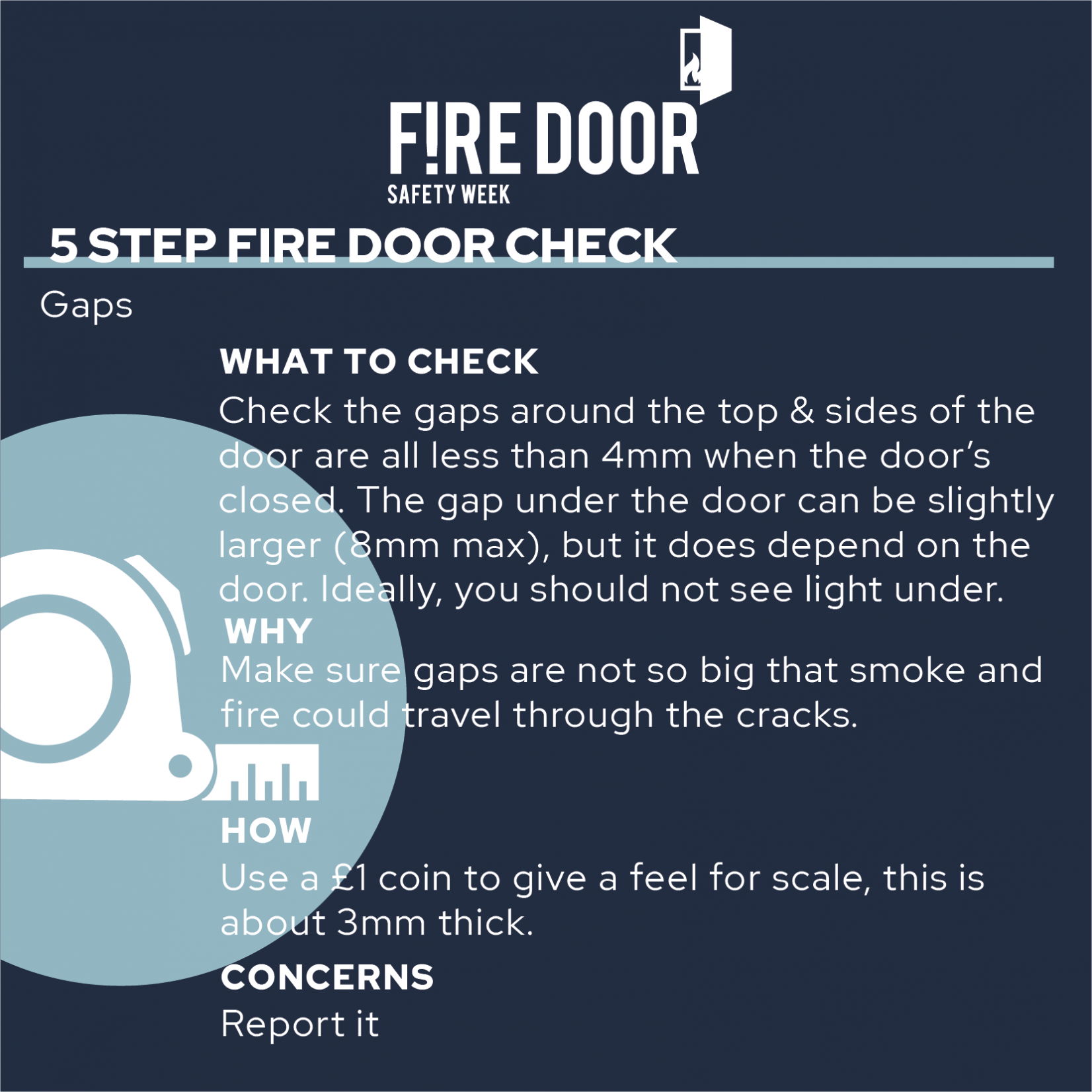 F!RE DOOR
SAFETY WEEK

5 STEP FIRE DOOR CHECK

Gaps

WHAT TO CHECK

Check the gaps around the top & sides of the door are all less than 4mm when the door's closed. The gap under the door can be slightly larger (8mm max), but it does depend on the door. Ideally, you should not see light under.

WHY

Make sure gaps are not so big that smoke and fire could travel through the cracks.

HOW

Use a £1 coin to give a feel for scale, this is about 3mm thick.

CONCERNS

Report it