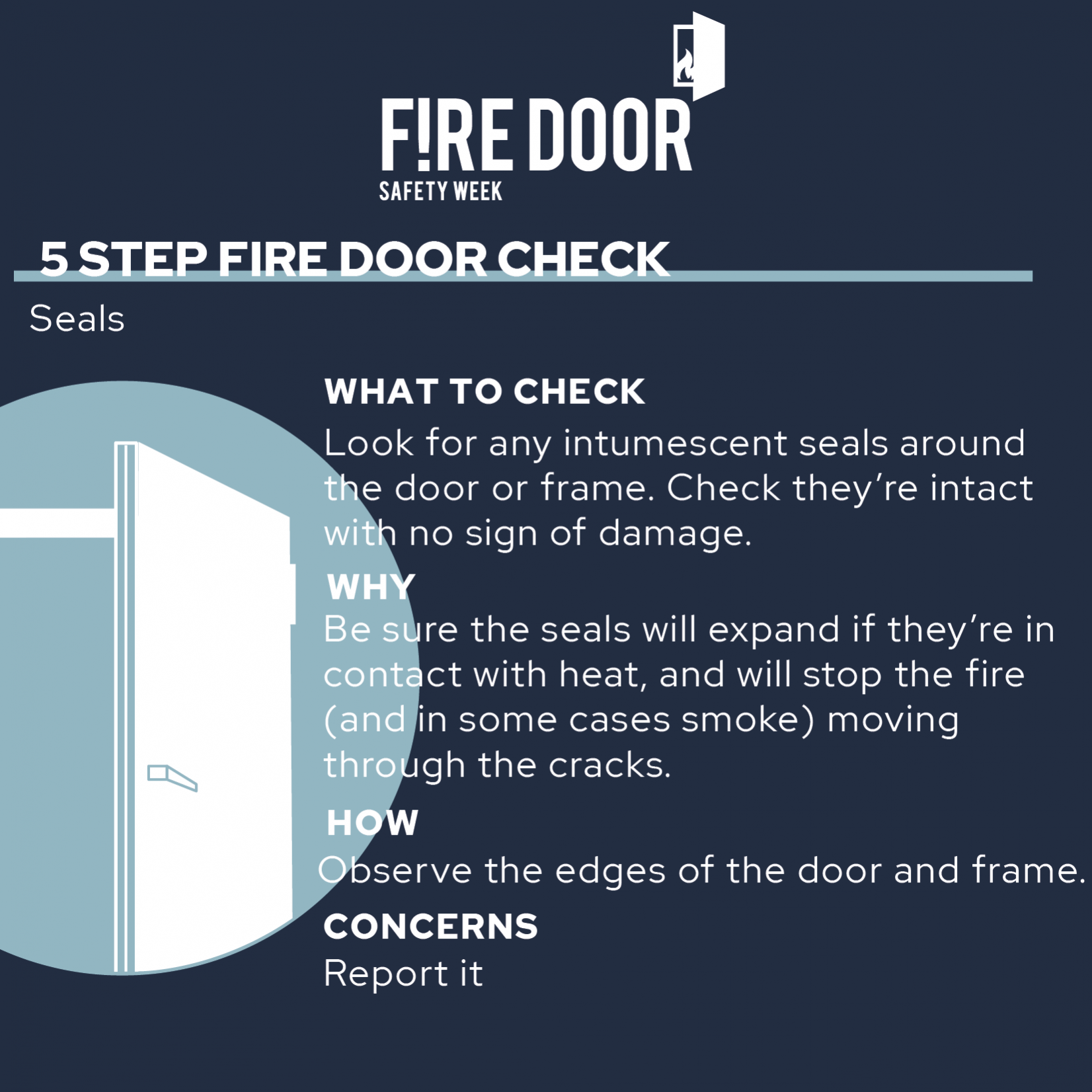 F!RE DOOR
SAFETY WEEK

5 STEP FIRE DOOR CHECK

Seals

WHAT TO CHECK

Look for any intumescent seals around the door or frame. Check they're intact with no sign of damage.

WHY

Be sure the seals will expand if they're in contact with heat, and will stop the fire (and in some cases smoke) moving through the cracks.

HOW

Observe the edges of the door and frame.

CONCERNS

Report it