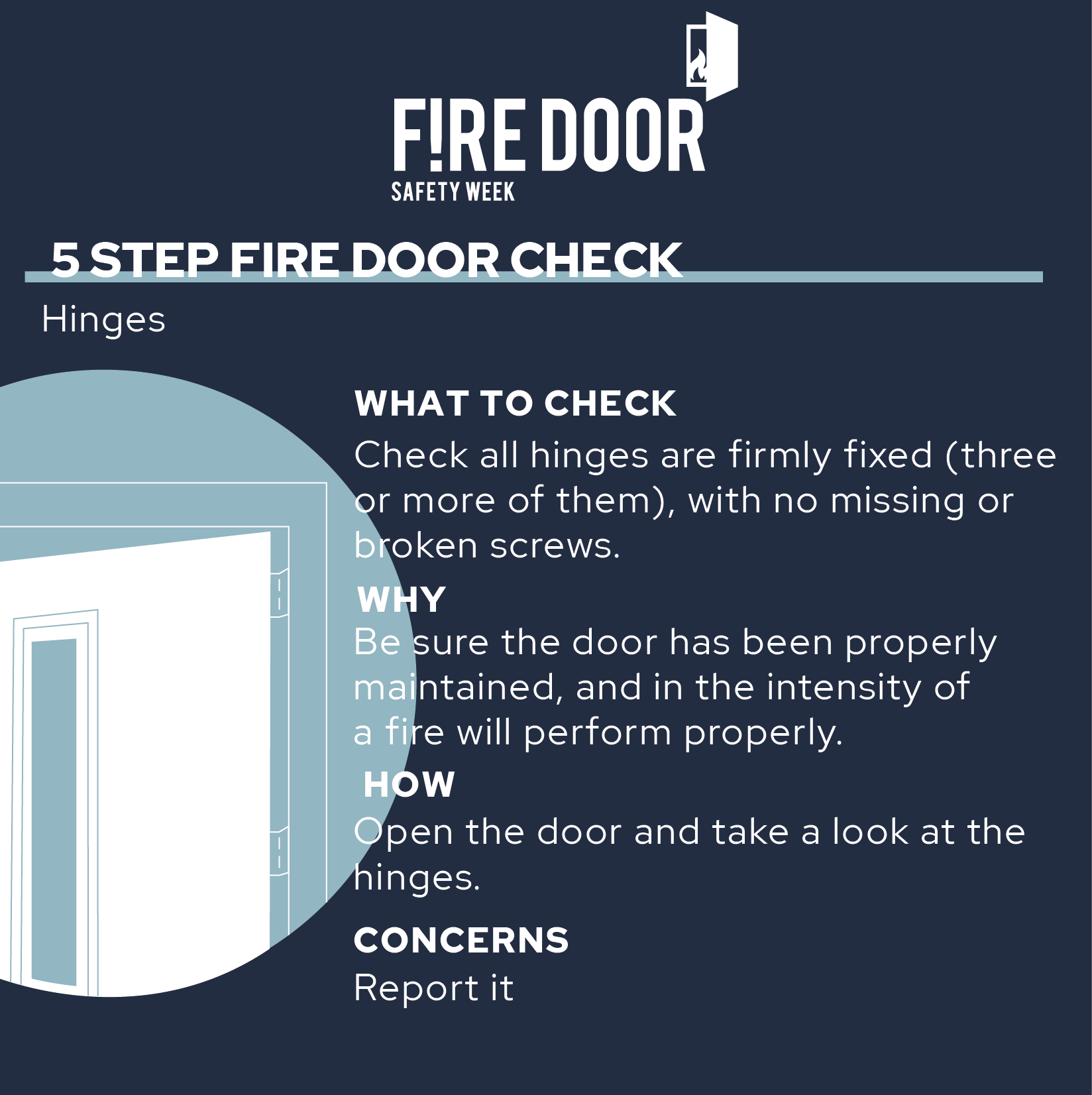 F!RE DOOR
SAFETY WEEK

5 STEP FIRE DOOR CHECK

Hinges

WHAT TO CHECK
Check all hinges are firmly fixed (three or more of them), with no missing or broken screws.

WHY
Be sure the door has been properly maintained, and in the intensity of a fire will perform properly.

HOW
Open the door and take a look at the hinges.

CONCERNS
Report it