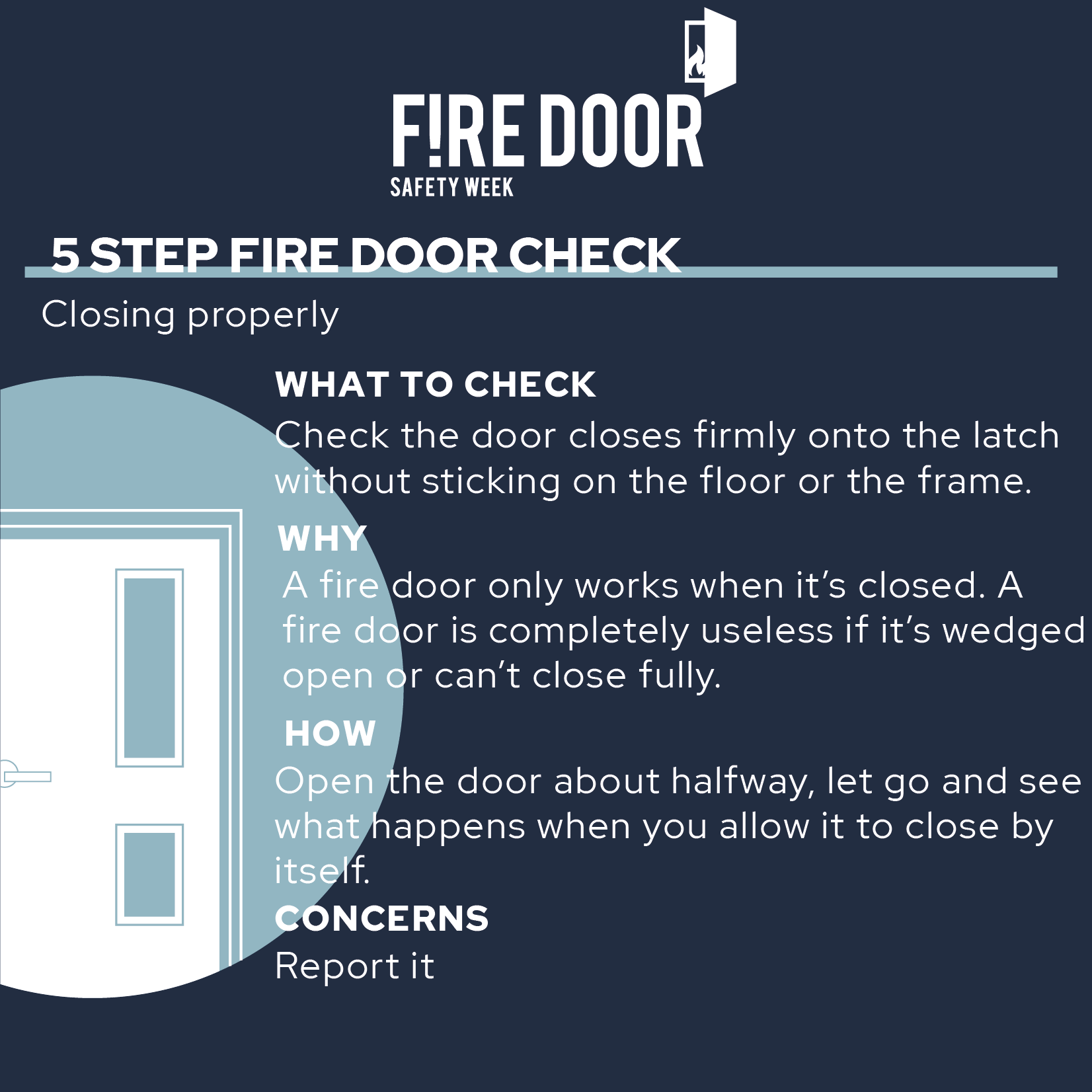 F!RE DOOR
SAFETY WEEK

5 STEP FIRE DOOR CHECK

Closing properly

WHAT TO CHECK

Check the door closes firmly onto the latch without sticking on the floor or the frame.

WHY

A fire door only works when it's closed. A fire door is completely useless if it's wedged open or can't close fully.

HOW

Open the door about halfway, let go and see what happens when you allow it to close by itself.

CONCERNS

Report it